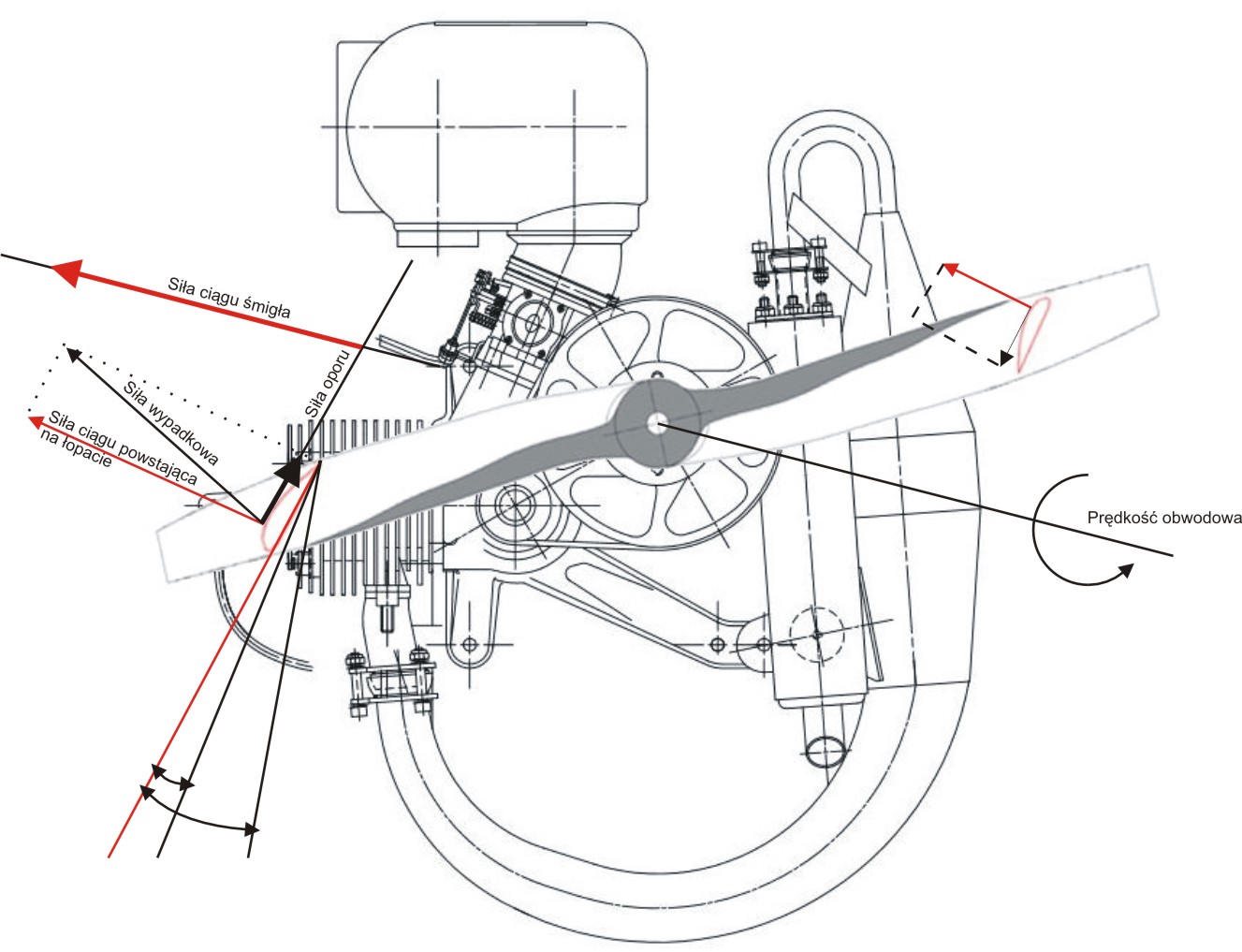 Siła ciągu śmigła

Siła oporu

Siła wypadkowa

Siła ciągu powstająca na łopacie

Prędkość obwodowa